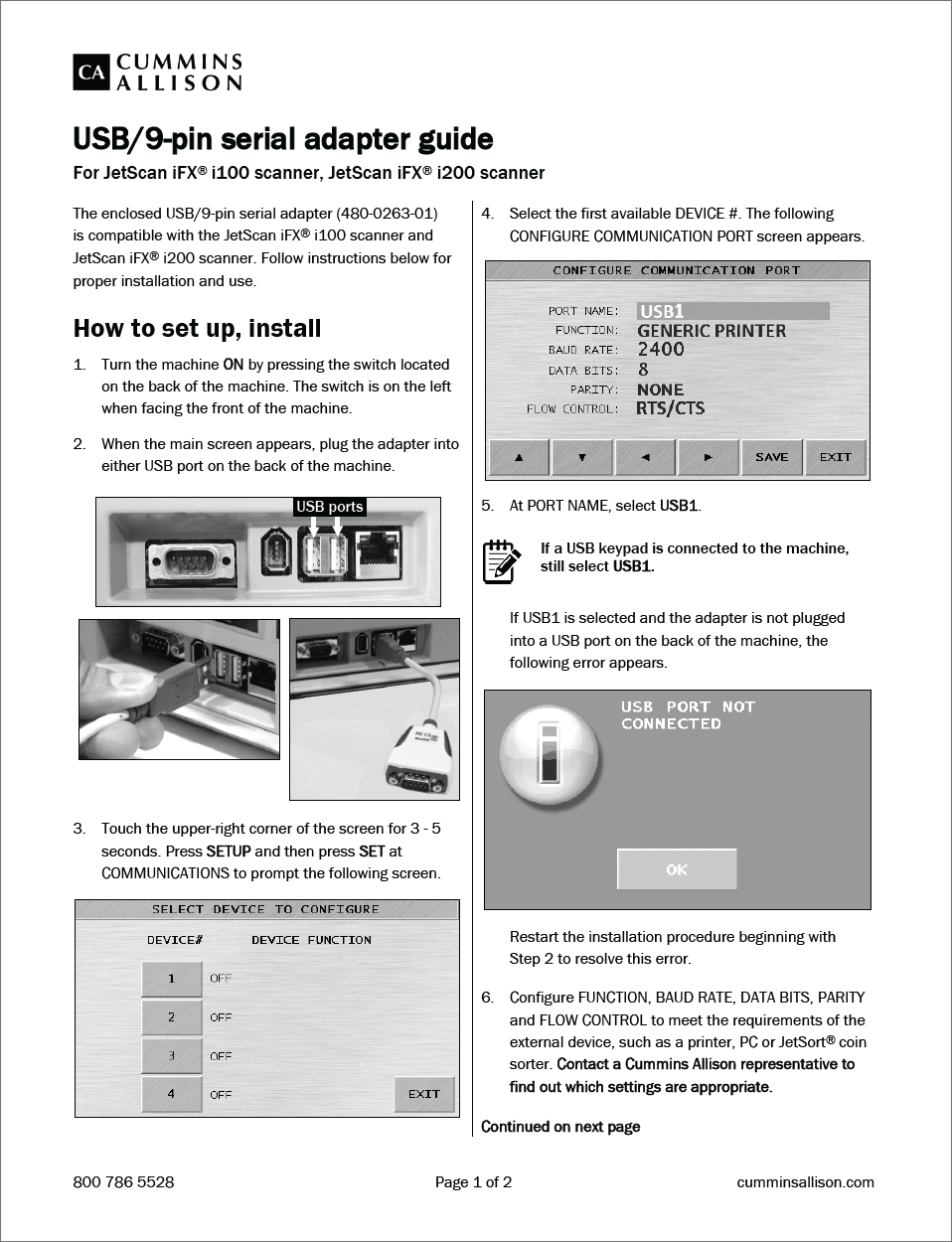 CA CUMMINS ALLISON

USB/9-pin serial adapter guide

For JetScan iFX® i100 scanner, JetScan iFX® i200 scanner

The enclosed USB/9-pin serial adapter (480-0263-01) is compatible with the JetScan iFX® i100 scanner and JetScan iFX® i200 scanner. Follow instructions below for proper installation and use.

How to set up, install

1. Turn the machine ON by pressing the switch located on the back of the machine. The switch is on the left when facing the front of the machine.

2. When the main screen appears, plug the adapter into either USB port on the back of the machine.

USB ports

3. Touch the upper-right corner of the screen for 3 - 5 seconds. Press SETUP and then press SET at COMMUNICATIONS to prompt the following screen.

SELECT DEVICE TO CONFIGURE

DEVICE# DEVICE FUNCTION

1 OFF

2 OFF

3 OFF

4 OFF

EXIT

4. Select the first available DEVICE #. The following CONFIGURE COMMUNICATION PORT screen appears.

CONFIGURE COMMUNICATION PORT

PORT NAME: USB1
FUNCTION: GENERIC PRINTER
BAUD RATE: 2400
DATA BITS: 8
PARITY: NONE
FLOW CONTROL: RTS/CTS

▲ ▼ ◄ ► SAVE EXIT

5. At PORT NAME, select USB1.

If a USB keypad is connected to the machine, still select USB1.

If USB1 is selected and the adapter is not plugged into a USB port on the back of the machine, the following error appears.

USB PORT NOT CONNECTED

OK

Restart the installation procedure beginning with Step 2 to resolve this error.

6. Configure FUNCTION, BAUD RATE, DATA BITS, PARITY and FLOW CONTROL to meet the requirements of the external device, such as a printer, PC or JetSort® coin sorter. Contact a Cummins Allison representative to find out which settings are appropriate.

Continued on next page

800 786 5528 Page 1 of 2 cumminsallison.com