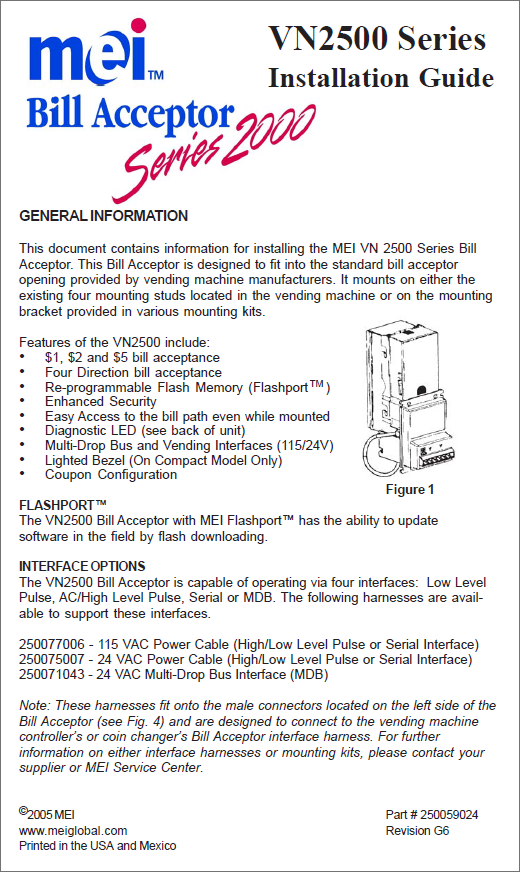 mei™
Bill Acceptor
Series 2000

VN2500 Series
Installation Guide

GENERAL INFORMATION

This document contains information for installing the MEI VN 2500 Series Bill Acceptor. This Bill Acceptor is designed to fit into the standard bill acceptor opening provided by vending machine manufacturers. It mounts on either the existing four mounting studs located in the vending machine or on the mounting bracket provided in various mounting kits.

Features of the VN2500 include:
• $1, $2 and $5 bill acceptance
• Four Direction bill acceptance
• Re-programmable Flash Memory (Flashport™)
• Enhanced Security
• Easy Access to the bill path even while mounted
• Diagnostic LED (see back of unit)
• Multi-Drop Bus and Vending Interfaces (115/24V)
• Lighted Bezel (On Compact Model Only)
• Coupon Configuration

Figure 1

FLASHPORT™
The VN2500 Bill Acceptor with MEI Flashport™ has the ability to update software in the field by flash downloading.

INTERFACE OPTIONS
The VN2500 Bill Acceptor is capable of operating via four interfaces: Low Level Pulse, AC/High Level Pulse, Serial or MDB. The following harnesses are available to support these interfaces.

250077006 - 115 VAC Power Cable (High/Low Level Pulse or Serial Interface)
250075007 - 24 VAC Power Cable (High/Low Level Pulse or Serial Interface)
250071043 - 24 VAC Multi-Drop Bus Interface (MDB)

Note: These harnesses fit onto the male connectors located on the left side of the Bill Acceptor (see Fig. 4) and are designed to connect to the vending machine controller's or coin changer's Bill Acceptor interface harness. For further information on either interface harnesses or mounting kits, please contact your supplier or MEI Service Center.

©2005 MEI
www.meiglobal.com
Printed in the USA and Mexico

Part # 250059024
Revision G6