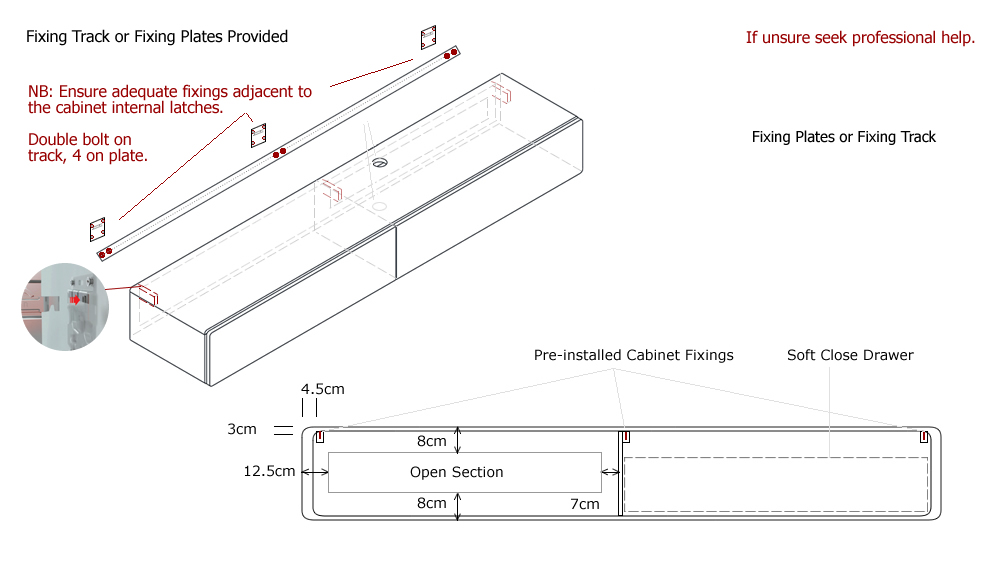 Fixing Track or Fixing Plates Provided

If unsure seek professional help.

NB: Ensure adequate fixings adjacent to the cabinet internal latches.

Double bolt on track, 4 on plate.

Fixing Plates or Fixing Track

Pre-installed Cabinet Fixings

Soft Close Drawer

4.5cm

3cm

8cm

12.5cm

Open Section

8cm

7cm