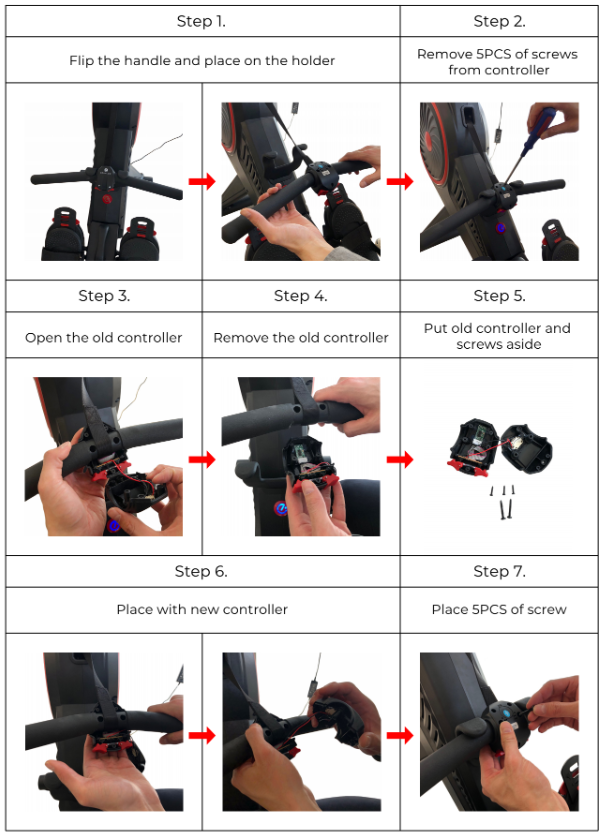 Step 1.

Flip the handle and place on the holder

Step 2.

Remove 5PCS of screws from controller

Step 3.

Open the old controller

Step 4.

Remove the old controller

Step 5.

Put old controller and screws aside

Step 6.

Place with new controller

Step 7.

Place 5PCS of screw