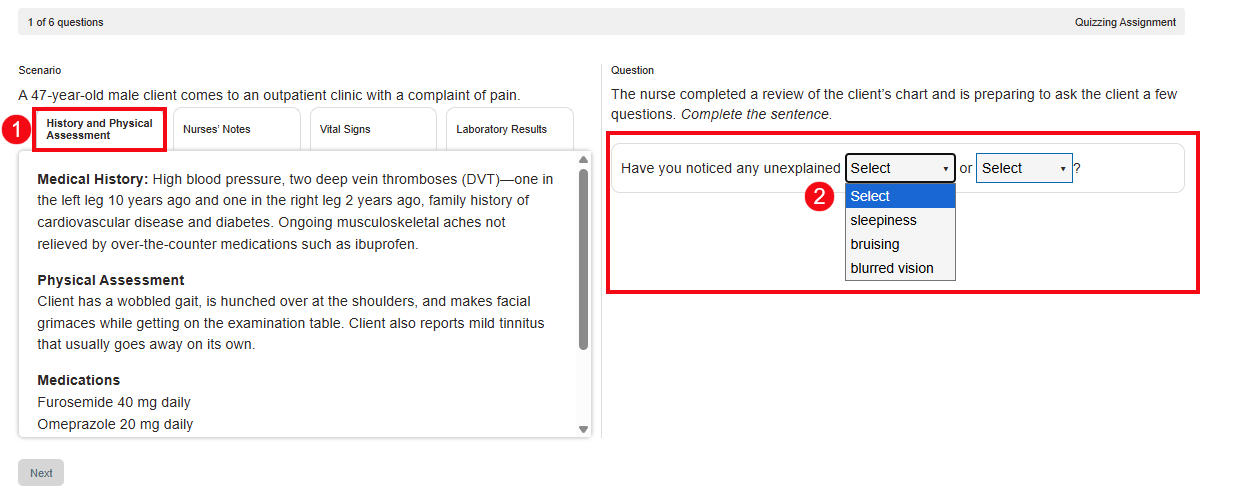 1 of 6 questions

Quizzing Assignment

Scenario

A 47-year-old male client comes to an outpatient clinic with a complaint of pain.

1

History and Physical Assessment

Nurses' Notes

Vital Signs

Laboratory Results

**Medical History:** High blood pressure, two deep vein thromboses (DVT)—one in the left leg 10 years ago and one in the right leg 2 years ago, family history of cardiovascular disease and diabetes. Ongoing musculoskeletal aches not relieved by over-the-counter medications such as ibuprofen.

**Physical Assessment**
Client has a wobbled gait, is hunched over at the shoulders, and makes facial grimaces while getting on the examination table. Client also reports mild tinnitus that usually goes away on its own.

**Medications**
Furosemide 40 mg daily
Omeprazole 20 mg daily

Next

Question

The nurse completed a review of the client's chart and is preparing to ask the client a few questions. *Complete the sentence.*

Have you noticed any unexplained Select or Select ?

2

Select
sleepiness
bruising
blurred vision