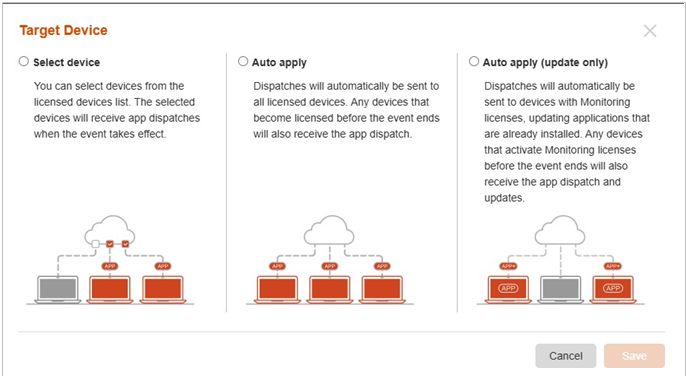 Target Device

Select device

You can select devices from the licensed devices list. The selected devices will receive app dispatches when the event takes effect.

APP APP

Auto apply

Dispatches will automatically be sent to all licensed devices. Any devices that become licensed before the event ends will also receive the app dispatch.

APP APP APP

Auto apply (update only)

Dispatches will automatically be sent to devices with Monitoring licenses, updating applications that are already installed. Any devices that activate Monitoring licenses before the event ends will also receive the app dispatch and updates.

APP+ APP+ APP APP

Cancel Save