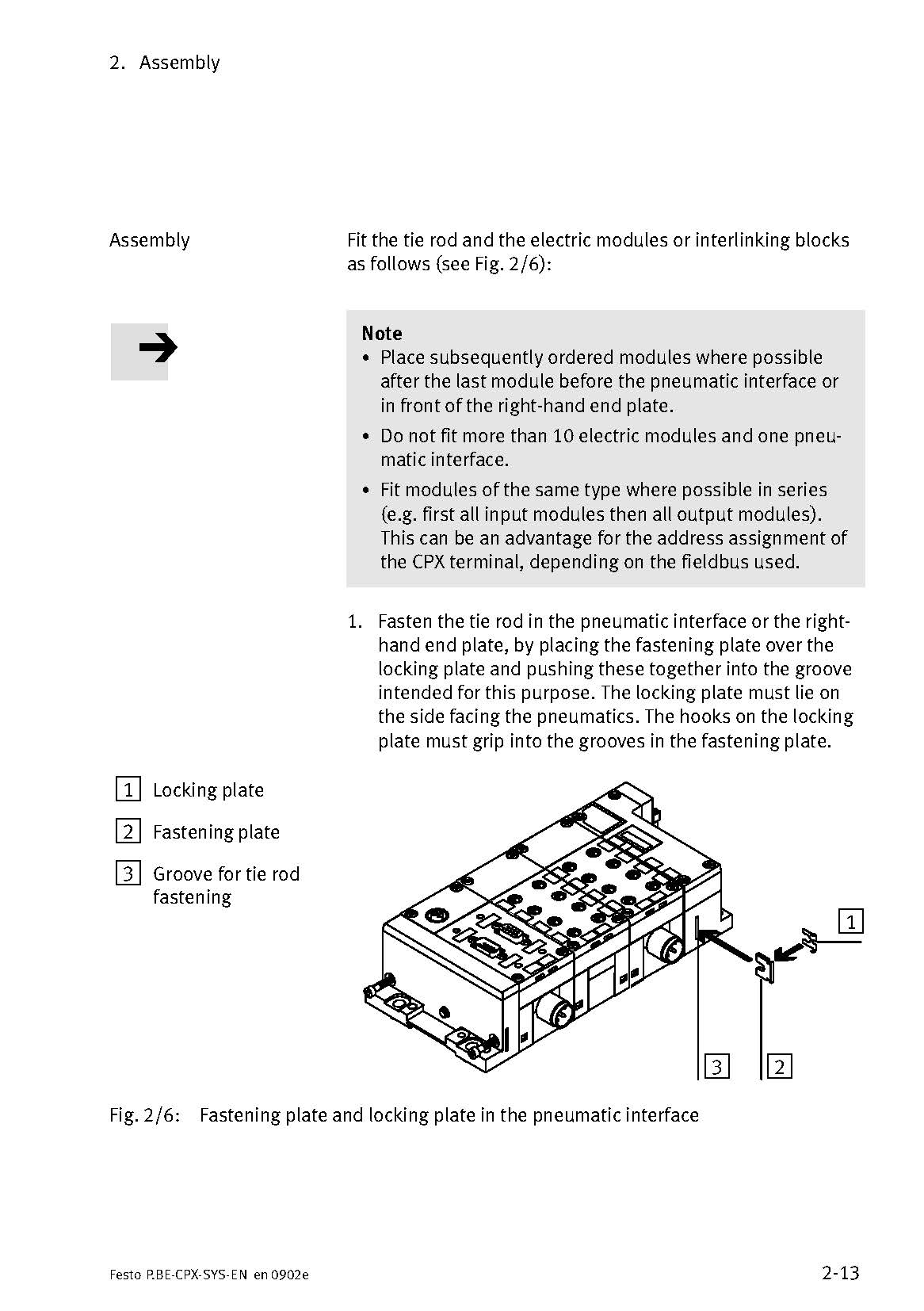 2. Assembly

Assembly

Fit the tie rod and the electric modules or interlinking blocks as follows (see Fig. 2/6):

Note
• Place subsequently ordered modules where possible after the last module before the pneumatic interface or in front of the right-hand end plate.
• Do not fit more than 10 electric modules and one pneumatic interface.
• Fit modules of the same type where possible in series (e.g. first all input modules then all output modules). This can be an advantage for the address assignment of the CPX terminal, depending on the fieldbus used.

1. Fasten the tie rod in the pneumatic interface or the right-hand end plate, by placing the fastening plate over the locking plate and pushing these together into the groove intended for this purpose. The locking plate must lie on the side facing the pneumatics. The hooks on the locking plate must grip into the grooves in the fastening plate.

1 Locking plate

2 Fastening plate

3 Groove for tie rod fastening

1

3 2

Fig. 2/6: Fastening plate and locking plate in the pneumatic interface

Festo P.BE-CPX-SYS-EN en 0902e

2-13