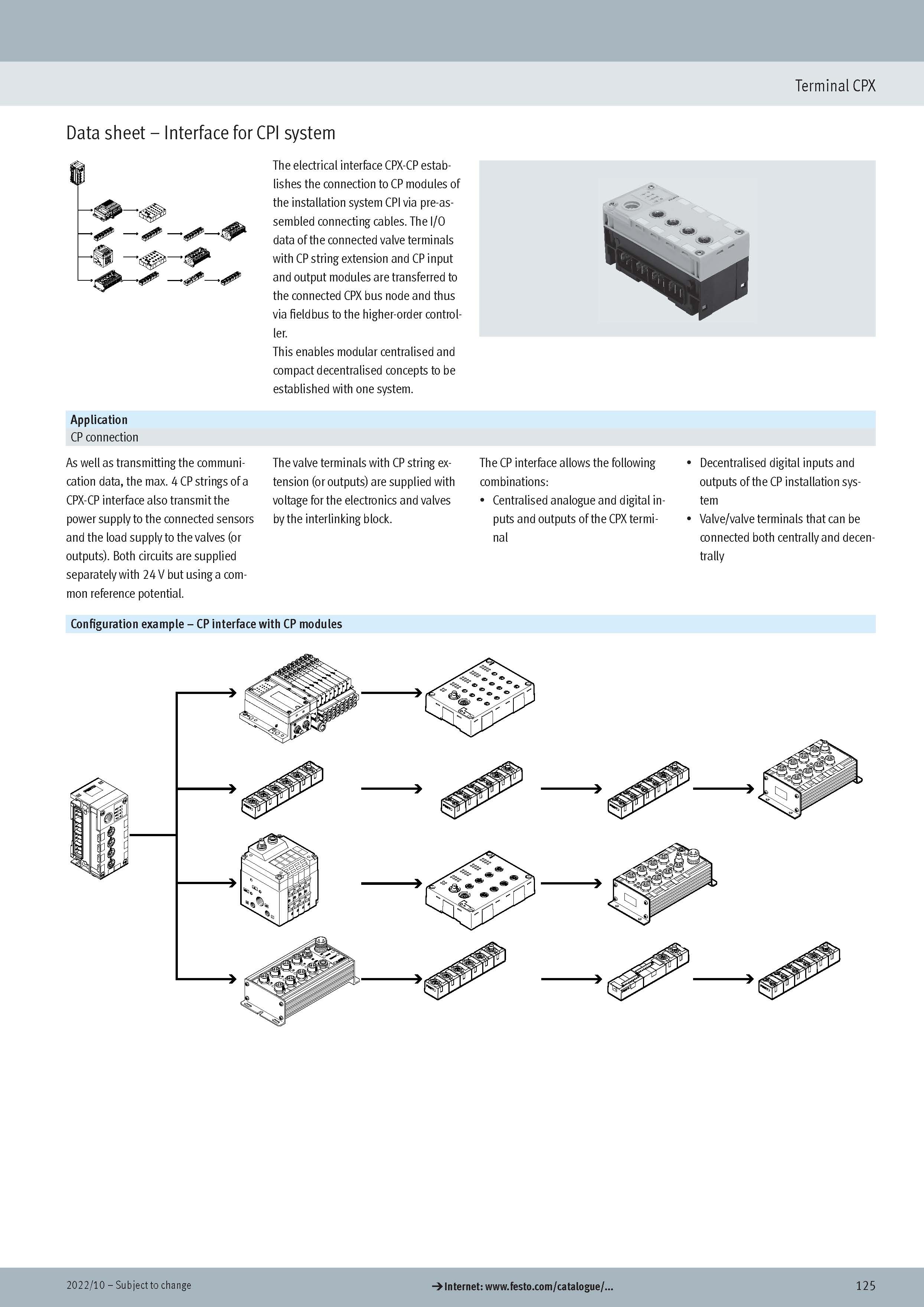 Terminal CPX

Data sheet – Interface for CPI system

The electrical interface CPX-CP establishes the connection to CP modules of the installation system CPI via pre-assembled connecting cables. The I/O data of the connected valve terminals with CP string extension and CP input and output modules are transferred to the connected CPX bus node and thus via fieldbus to the higher-order controller.
This enables modular centralised and compact decentralised concepts to be established with one system.

Application
CP connection

As well as transmitting the communication data, the max. 4 CP strings of a CPX-CP interface also transmit the power supply to the connected sensors and the load supply to the valves (or outputs). Both circuits are supplied separately with 24 V but using a common reference potential.

The valve terminals with CP string extension (or outputs) are supplied with voltage for the electronics and valves by the interlinking block.

The CP interface allows the following combinations:
• Centralised analogue and digital inputs and outputs of the CPX terminal
• Decentralised digital inputs and outputs of the CP installation system
• Valve/valve terminals that can be connected both centrally and decentrally

Configuration example – CP interface with CP modules

2022/10 – Subject to change

→ Internet: www.festo.com/catalogue/...

125