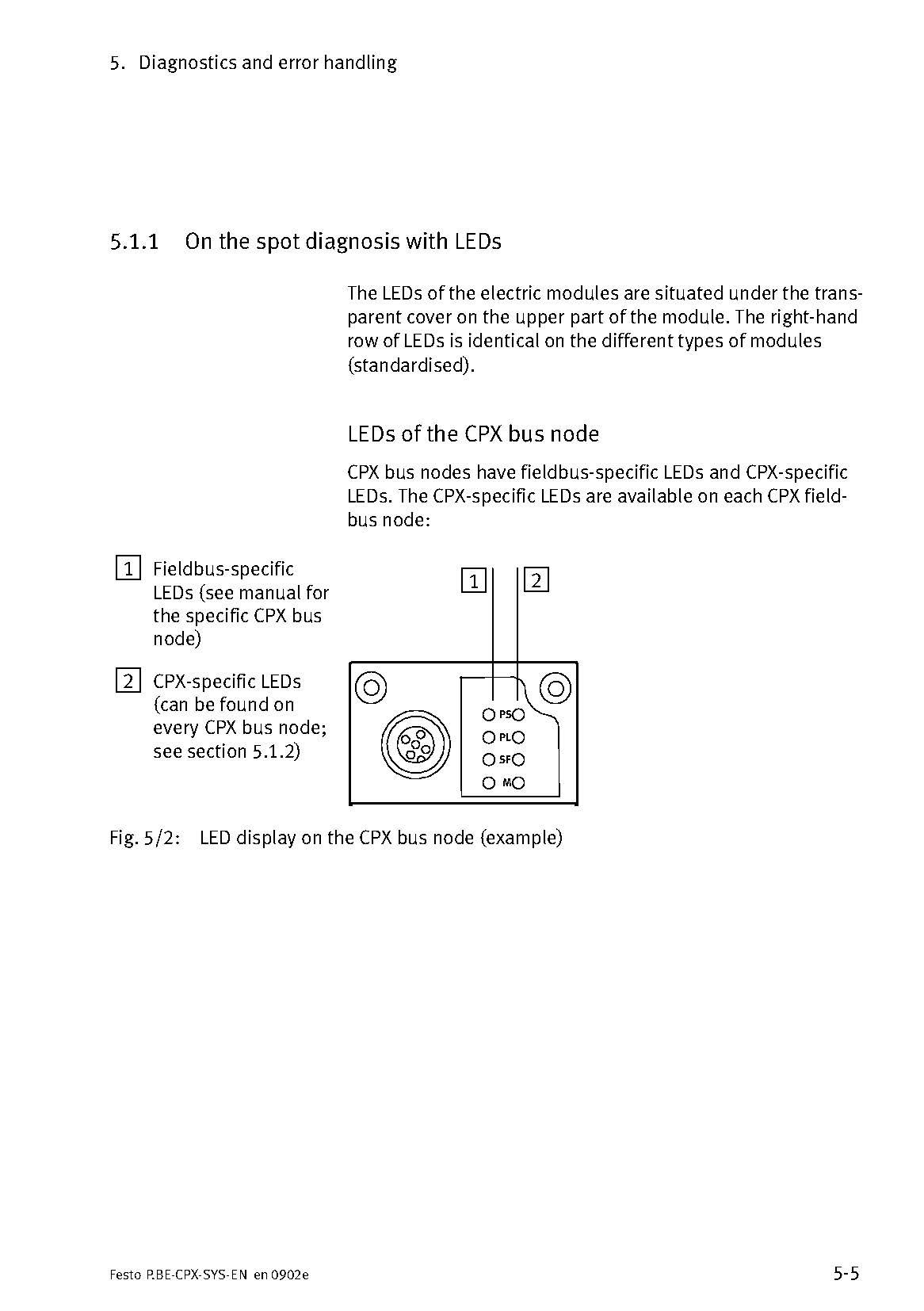 5. Diagnostics and error handling

5.1.1 On the spot diagnosis with LEDs

The LEDs of the electric modules are situated under the transparent cover on the upper part of the module. The right-hand row of LEDs is identical on the different types of modules (standardised).

LEDs of the CPX bus node

CPX bus nodes have fieldbus-specific LEDs and CPX-specific LEDs. The CPX-specific LEDs are available on each CPX fieldbus node:

1 Fieldbus-specific LEDs (see manual for the specific CPX bus node)

2 CPX-specific LEDs (can be found on every CPX bus node; see section 5.1.2)

1 2

PS
PL
SF
M

Fig. 5/2: LED display on the CPX bus node (example)

Festo P.BE-CPX-SYS-EN en 0902e

5-5