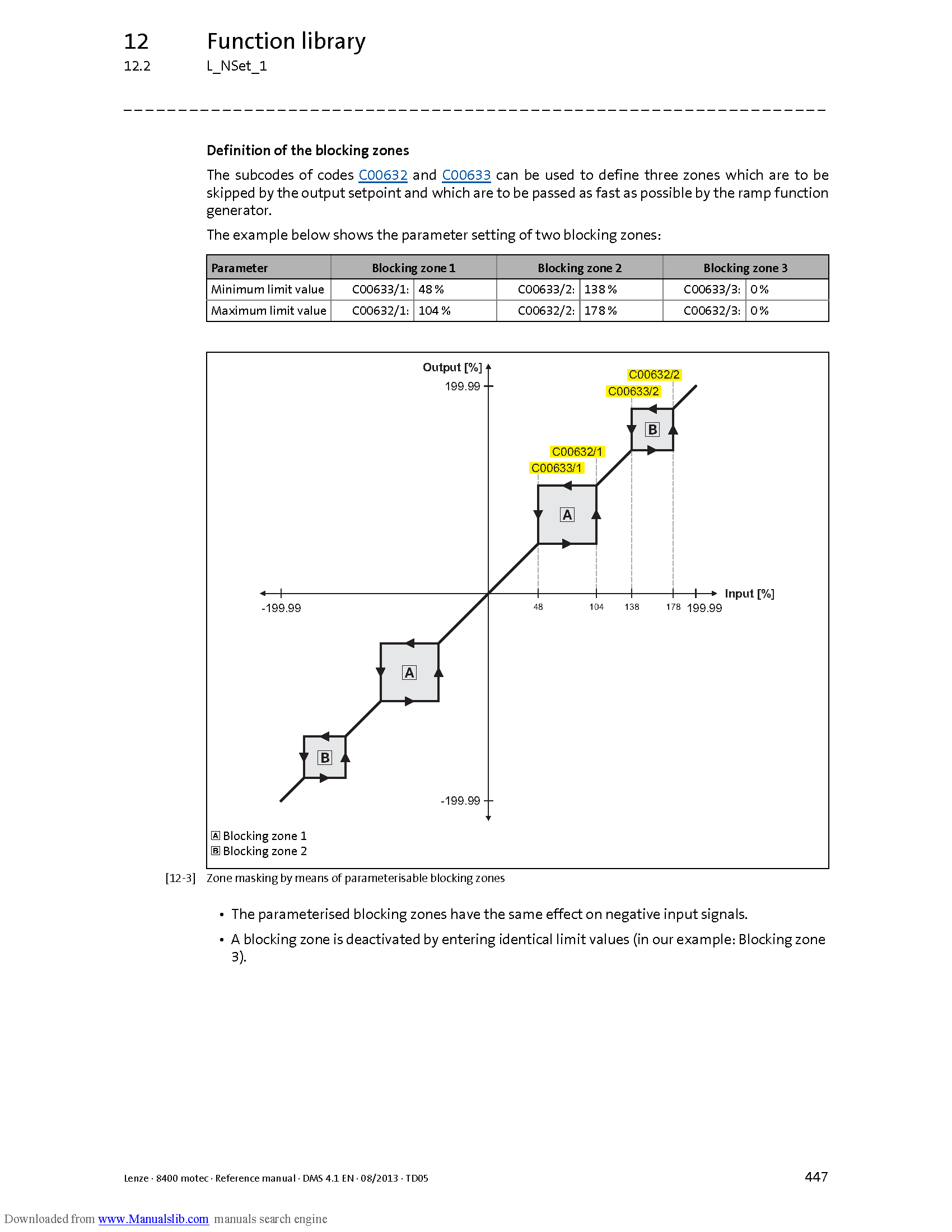 12 Function library
12.2 L_NSet_1

Definition of the blocking zones

The subcodes of codes C00632 and C00633 can be used to define three zones which are to be skipped by the output setpoint and which are to be passed as fast as possible by the ramp function generator.

The example below shows the parameter setting of two blocking zones:

| Parameter | Blocking zone 1 | | Blocking zone 2 | | Blocking zone 3 | |
|---|---|---|---|---|---|---|
| Minimum limit value | C00633/1: | 48 % | C00633/2: | 138 % | C00633/3: | 0 % |
| Maximum limit value | C00632/1: | 104 % | C00632/2: | 178 % | C00632/3: | 0 % |

Output [%]
199.99
C00632/2
C00633/2
B
C00632/1
C00633/1
A
-199.99
48
104
138
178
199.99
Input [%]
A
B
-199.99
A Blocking zone 1
B Blocking zone 2

[12-3] Zone masking by means of parameterisable blocking zones

• The parameterised blocking zones have the same effect on negative input signals.
• A blocking zone is deactivated by entering identical limit values (in our example: Blocking zone 3).

Lenze · 8400 motec · Reference manual · DMS 4.1 EN · 08/2013 · TD05
447

Downloaded from www.Manualslib.com manuals search engine