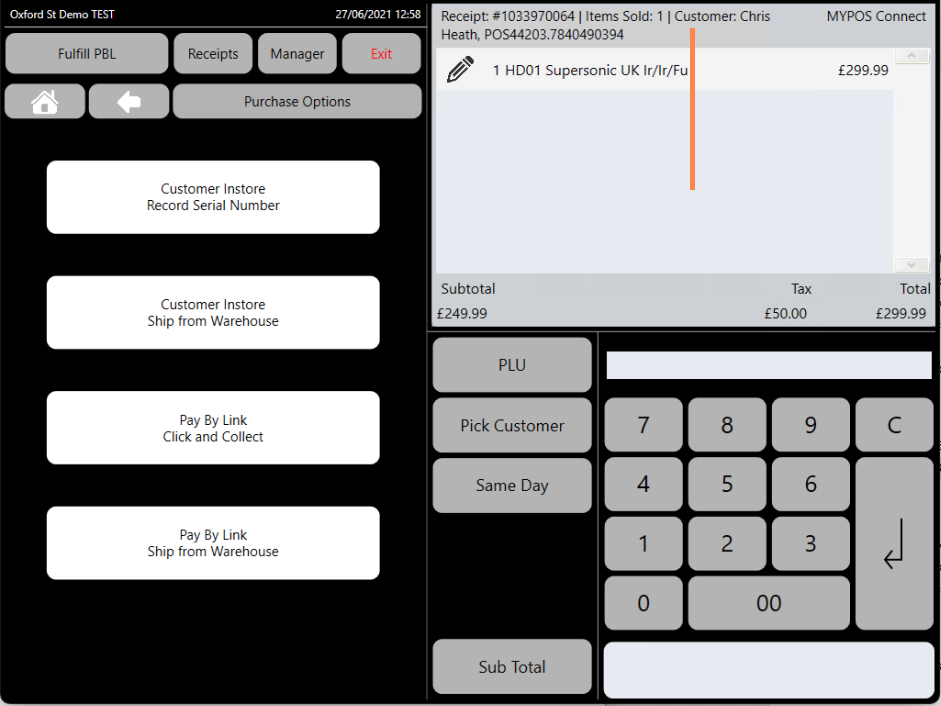 Oxford St Demo TEST
27/06/2021 12:58

Fulfill PBL
Receipts
Manager
Exit

Purchase Options

Customer Instore
Record Serial Number

Customer Instore
Ship from Warehouse

Pay By Link
Click and Collect

Pay By Link
Ship from Warehouse

Receipt: #1033970064 | Items Sold: 1 | Customer: Chris Heath, POS44203.7840490394
MYPOS Connect

1 HD01 Supersonic UK Ir/Ir/Fu
£299.99

| Subtotal | Tax | Total |
|---|---|---|
| £249.99 | £50.00 | £299.99 |

PLU
Pick Customer
Same Day
Sub Total

7
8
9
C
4
5
6
1
2
3
0
00