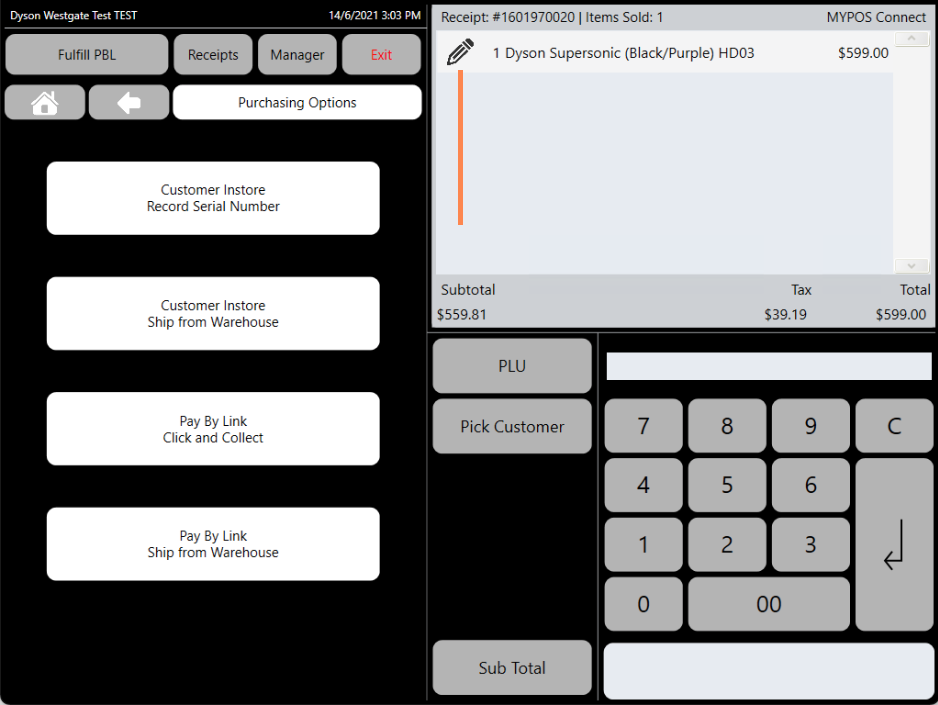 Dyson Westgate Test TEST
14/6/2021 3:03 PM

Fulfill PBL
Receipts
Manager
Exit

Purchasing Options

Customer Instore
Record Serial Number

Customer Instore
Ship from Warehouse

Pay By Link
Click and Collect

Pay By Link
Ship from Warehouse

Receipt: #1601970020 | Items Sold: 1
MYPOS Connect

1 Dyson Supersonic (Black/Purple) HD03 $599.00

| Subtotal | Tax | Total |
|---|---|---|
| $559.81 | $39.19 | $599.00 |

PLU
Pick Customer

7 8 9 C
4 5 6
1 2 3
0 00

Sub Total