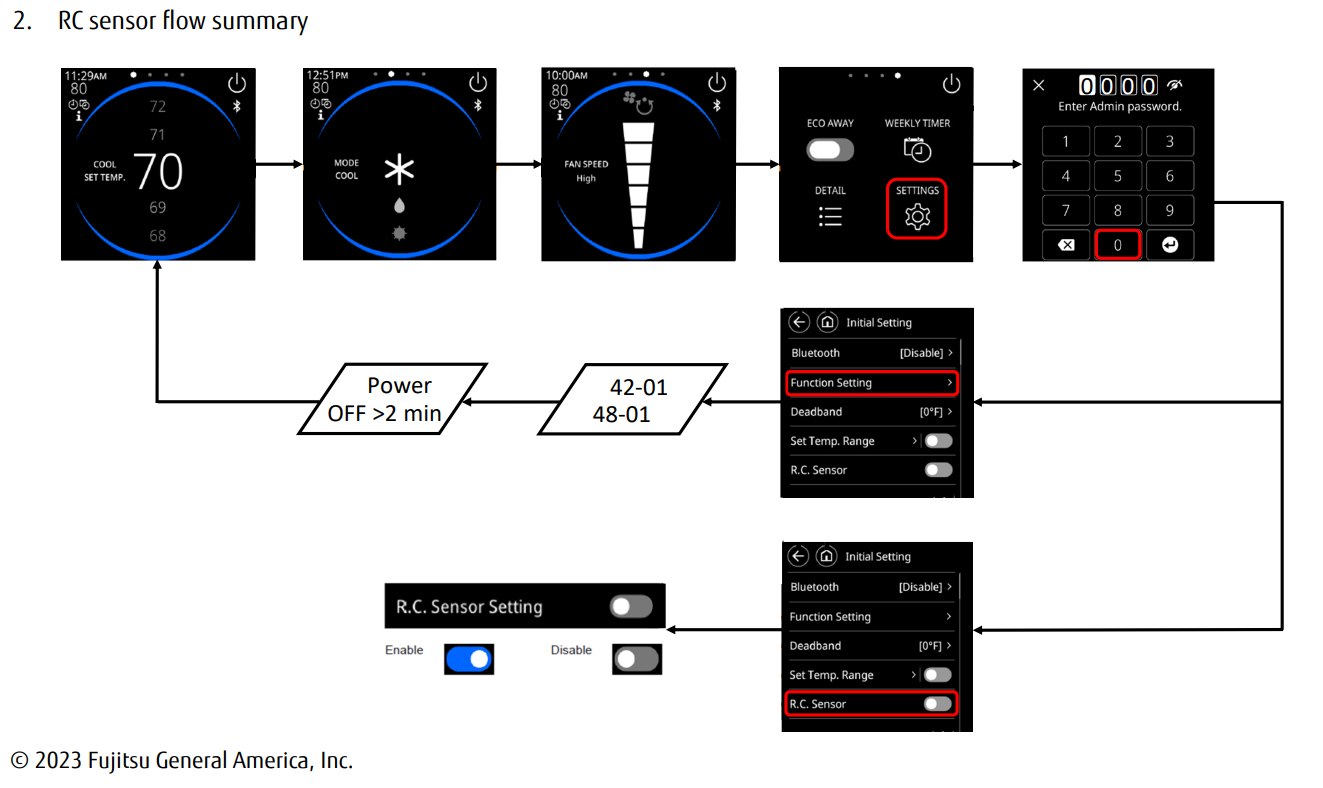 2. RC sensor flow summary

11:29AM
80
72
71
COOL
SET TEMP.
70
69
68

12:51PM
80
MODE
COOL

10:00AM
80
FAN SPEED
High

ECO AWAY
WEEKLY TIMER
DETAIL
SETTINGS

0000
Enter Admin password.
1 2 3
4 5 6
7 8 9
0

Initial Setting
Bluetooth [Disable] >
Function Setting >
Deadband [0°F] >
Set Temp. Range >
R.C. Sensor

42-01
48-01

Power
OFF >2 min

Initial Setting
Bluetooth [Disable] >
Function Setting >
Deadband [0°F] >
Set Temp. Range >
R.C. Sensor

R.C. Sensor Setting
Enable
Disable

© 2023 Fujitsu General America, Inc.