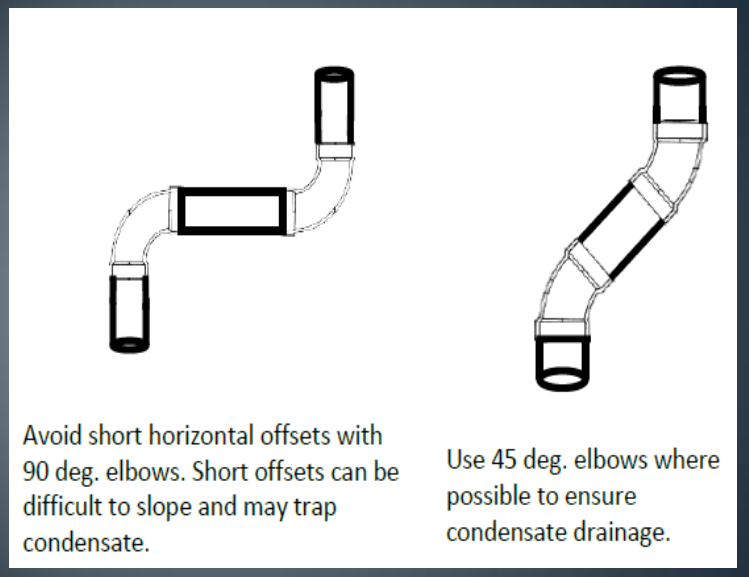 Avoid short horizontal offsets with 90 deg. elbows. Short offsets can be difficult to slope and may trap condensate.

Use 45 deg. elbows where possible to ensure condensate drainage.