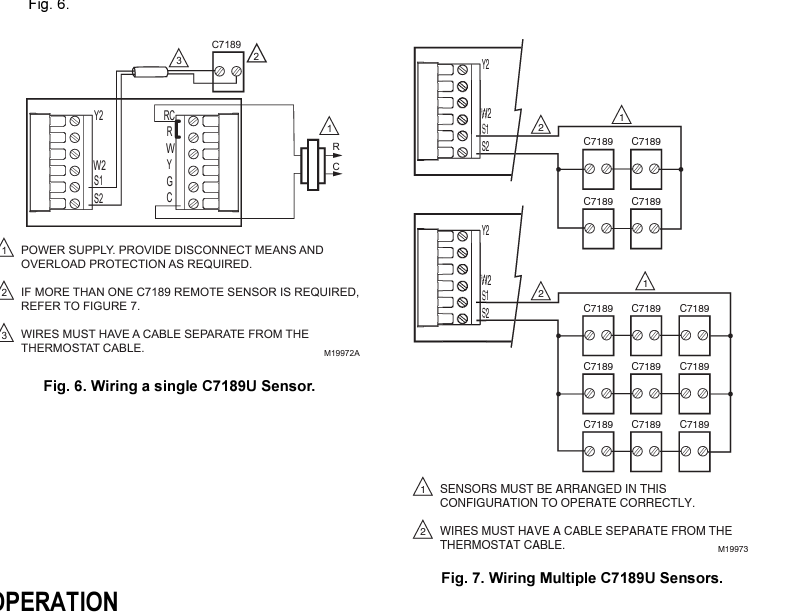 Fig. 6.

C7189
3
2
Y2
W2
S1
S2
RC
R
W
Y
G
C
1
R
C

1 POWER SUPPLY. PROVIDE DISCONNECT MEANS AND OVERLOAD PROTECTION AS REQUIRED.

2 IF MORE THAN ONE C7189 REMOTE SENSOR IS REQUIRED, REFER TO FIGURE 7.

3 WIRES MUST HAVE A CABLE SEPARATE FROM THE THERMOSTAT CABLE.

M19972A

Fig. 6. Wiring a single C7189U Sensor.

Y2
W2
S1
S2
2
1
C7189
C7189
C7189
C7189

Y2
W2
S1
S2
2
1
C7189
C7189
C7189
C7189
C7189
C7189
C7189
C7189
C7189

1 SENSORS MUST BE ARRANGED IN THIS CONFIGURATION TO OPERATE CORRECTLY.

2 WIRES MUST HAVE A CABLE SEPARATE FROM THE THERMOSTAT CABLE.

M19973

Fig. 7. Wiring Multiple C7189U Sensors.

OPERATION