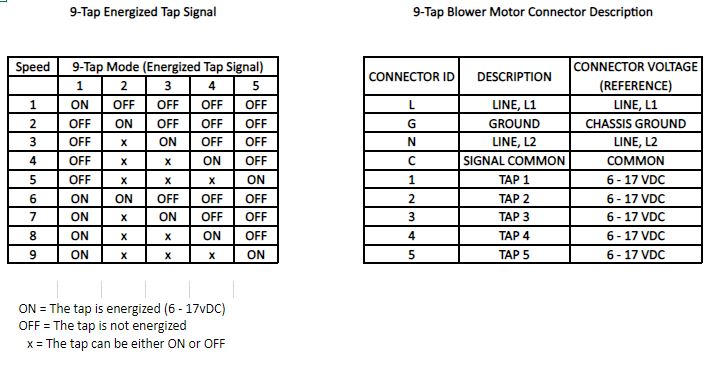 9-Tap Energized Tap Signal

| Speed | 9-Tap Mode (Energized Tap Signal) | | | | |
|---|---|---|---|---|---|
| | 1 | 2 | 3 | 4 | 5 |
| 1 | ON | OFF | OFF | OFF | OFF |
| 2 | OFF | ON | OFF | OFF | OFF |
| 3 | OFF | x | ON | OFF | OFF |
| 4 | OFF | x | x | ON | OFF |
| 5 | OFF | x | x | x | ON |
| 6 | ON | ON | OFF | OFF | OFF |
| 7 | ON | x | ON | OFF | OFF |
| 8 | ON | x | x | ON | OFF |
| 9 | ON | x | x | x | ON |

ON = The tap is energized (6 - 17vDC)
OFF = The tap is not energized
x = The tap can be either ON or OFF

9-Tap Blower Motor Connector Description

| CONNECTOR ID | DESCRIPTION | CONNECTOR VOLTAGE (REFERENCE) |
|---|---|---|
| L | LINE, L1 | LINE, L1 |
| G | GROUND | CHASSIS GROUND |
| N | LINE, L2 | LINE, L2 |
| C | SIGNAL COMMON | COMMON |
| 1 | TAP 1 | 6 - 17 VDC |
| 2 | TAP 2 | 6 - 17 VDC |
| 3 | TAP 3 | 6 - 17 VDC |
| 4 | TAP 4 | 6 - 17 VDC |
| 5 | TAP 5 | 6 - 17 VDC |