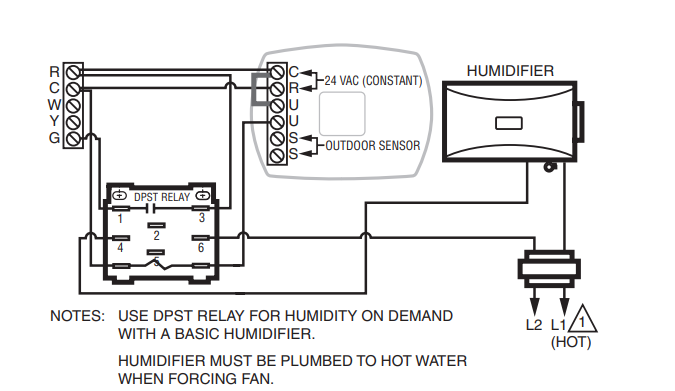 R
C
W
Y
G

C
R
U
U
S
S
24 VAC (CONSTANT)
OUTDOOR SENSOR

HUMIDIFIER

DPST RELAY
1
2
3
4
5
6

L2
L1
1
(HOT)

NOTES: USE DPST RELAY FOR HUMIDITY ON DEMAND WITH A BASIC HUMIDIFIER.

HUMIDIFIER MUST BE PLUMBED TO HOT WATER WHEN FORCING FAN.