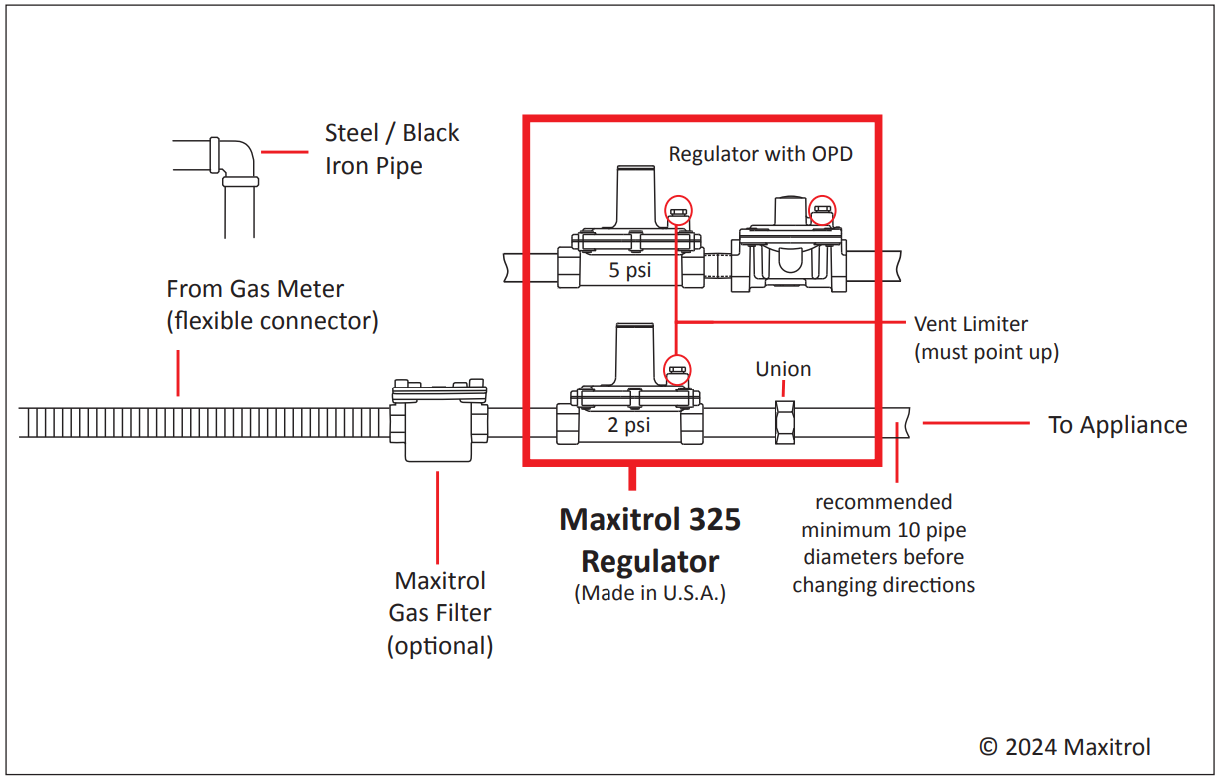 Steel / Black Iron Pipe

Regulator with OPD

5 psi

From Gas Meter (flexible connector)

Vent Limiter (must point up)

Union

2 psi

To Appliance

Maxitrol Gas Filter (optional)

Maxitrol 325 Regulator
(Made in U.S.A.)

recommended minimum 10 pipe diameters before changing directions

© 2024 Maxitrol