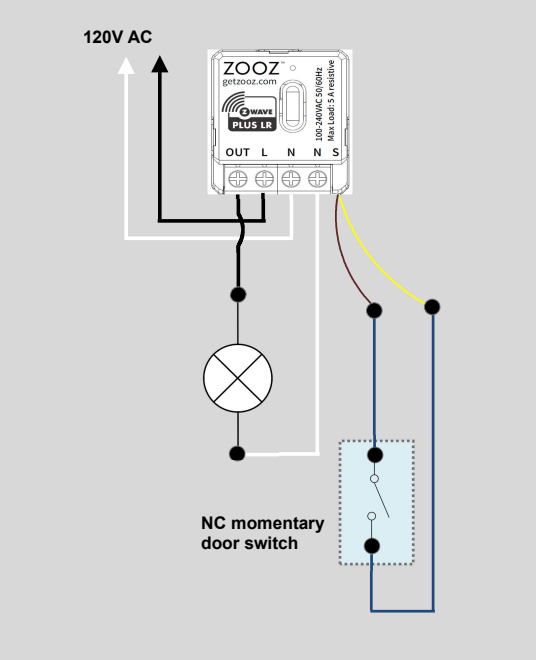 120V AC

ZOOZ™
getzooz.com
Z WAVE
PLUS LR
100-240VAC 50/60Hz
Max Load: 5 A resistive
OUT L N N S

NC momentary door switch